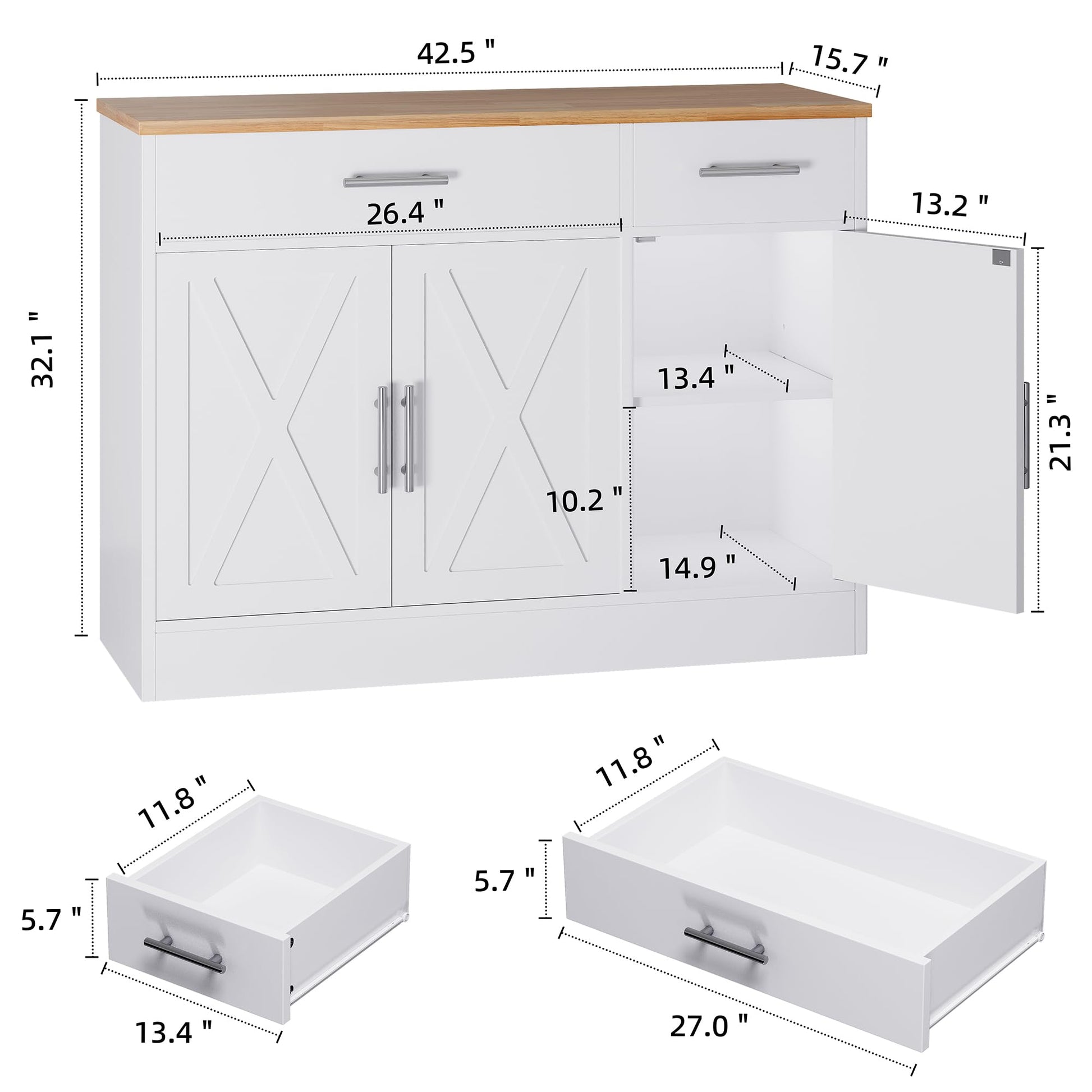 42.5 "

15.7 "

32.1 "

26.4 "

13.2 "

13.4 "

21.3 "

10.2 "

14.9 "

11.8 "

5.7 "

13.4 "

11.8 "

5.7 "

27.0 "