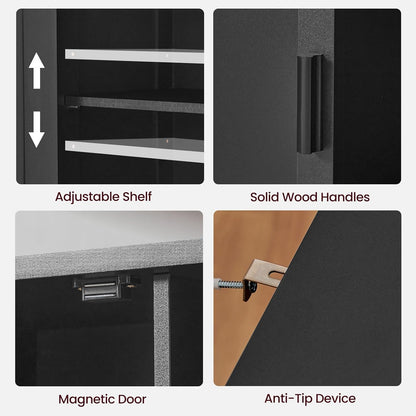 Adjustable Shelf

Solid Wood Handles

Magnetic Door

Anti-Tip Device